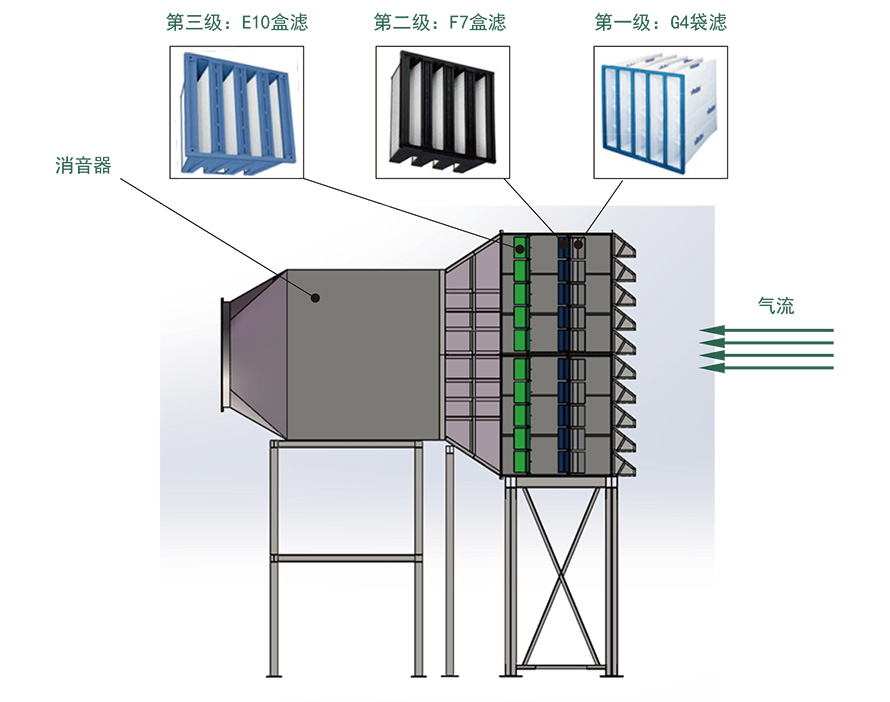 第三级：E10盒滤

第二级：F7盒滤

第一级：G4袋滤

消音器

气流